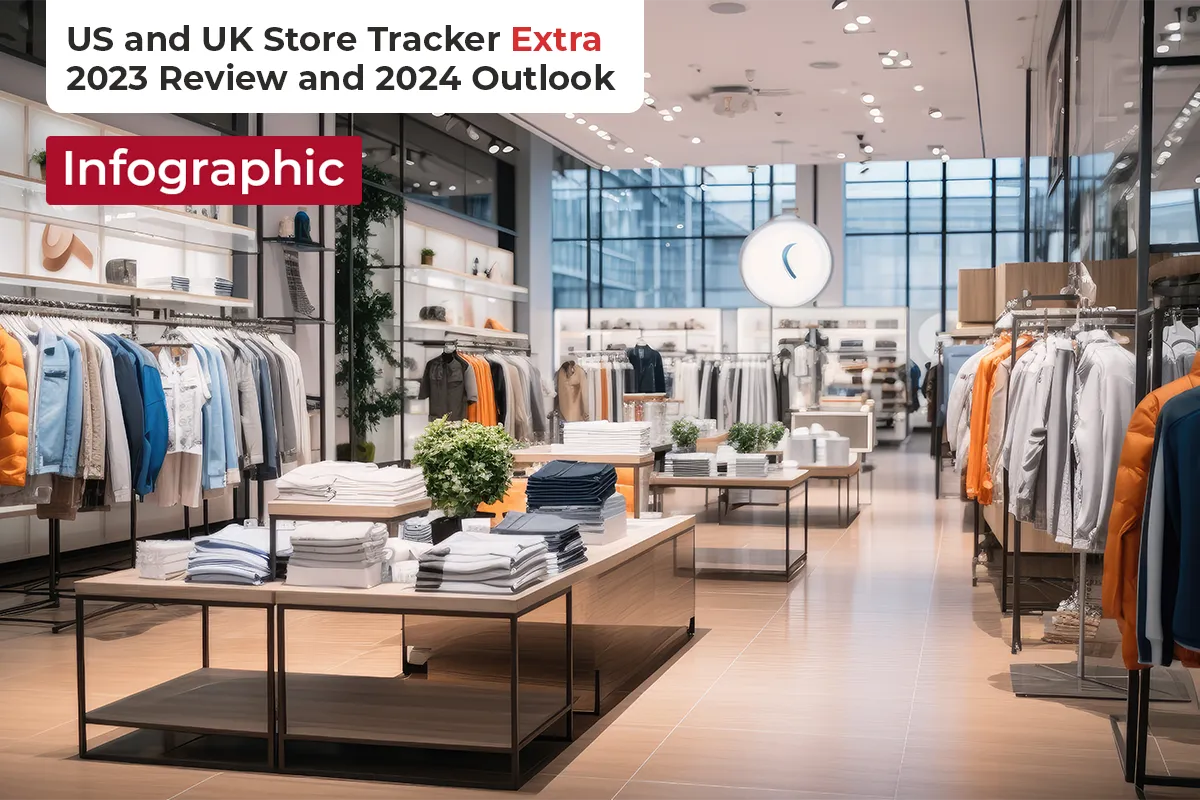 US and UK Store Tracker Extra
2023 Review and 2024 Outlook

Infographic